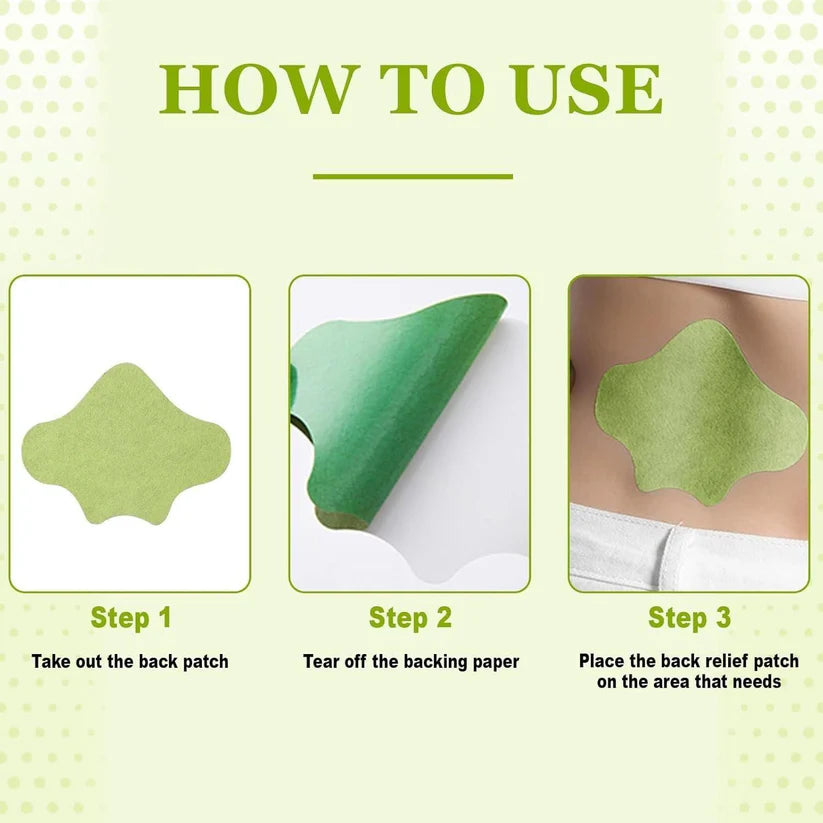 HOW TO USE

Step 1
Take out the back patch

Step 2
Tear off the backing paper

Step 3
Place the back relief patch on the area that needs